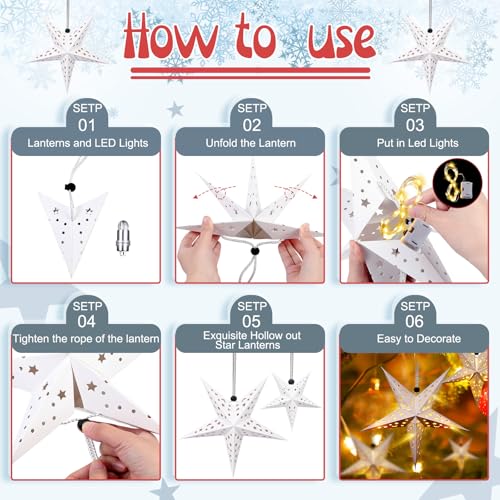 How to use

SETP 01
Lanterns and LED Lights

SETP 02
Unfold the Lantern

SETP 03
Put in Led Lights

SETP 04
Tighten the rope of the lantern

SETP 05
Exquisite Hollow out Star Lanterns

SETP 06
Easy to Decorate